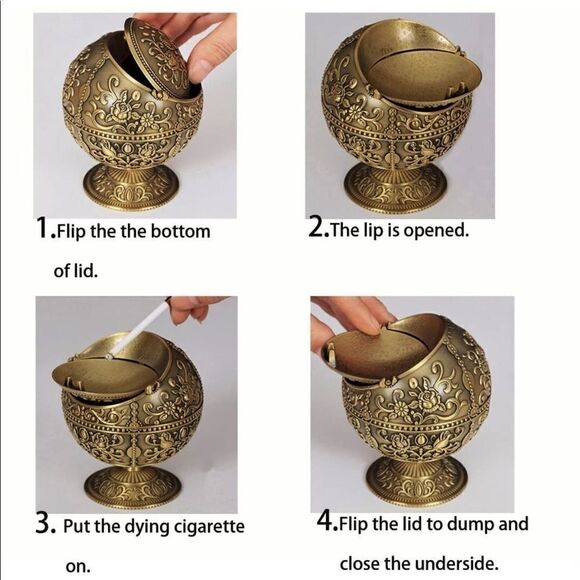 1.Flip the the bottom of lid.

2.The lip is opened.

3. Put the dying cigarette on.

4.Flip the lid to dump and close the underside.